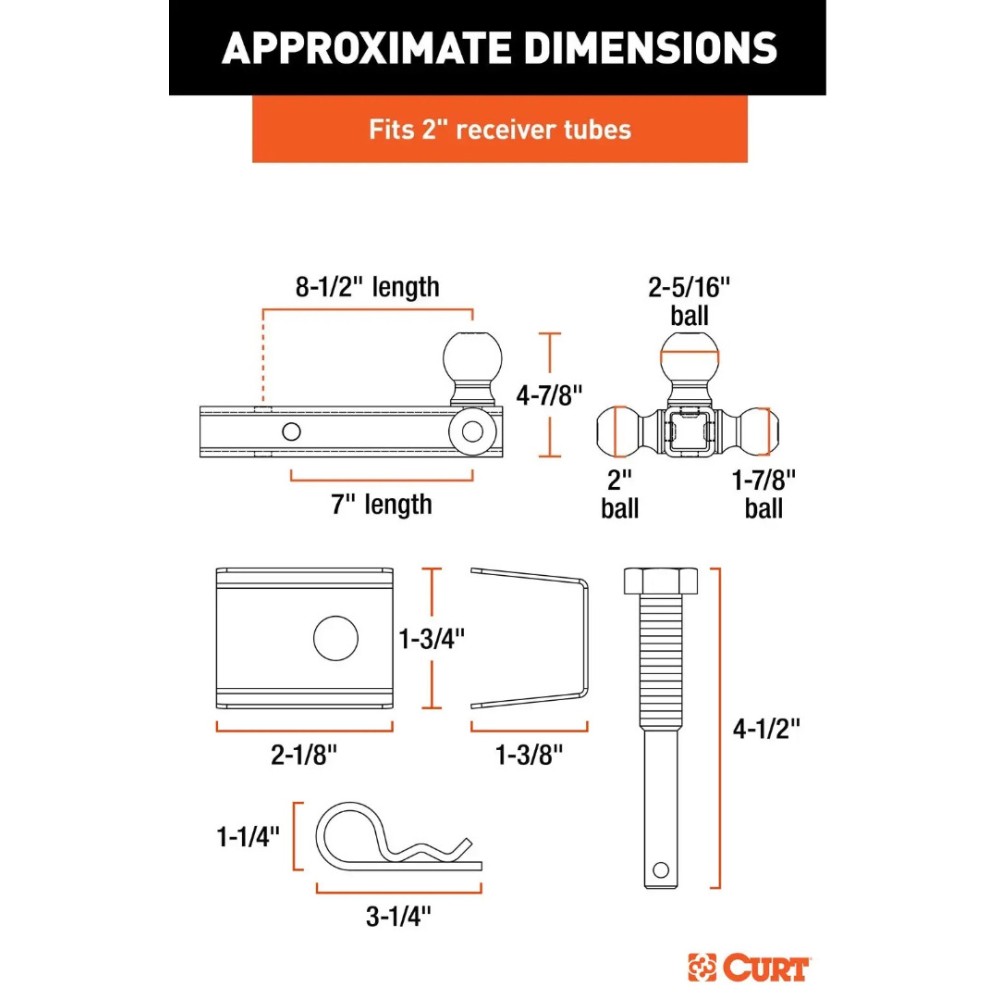 APPROXIMATE DIMENSIONS

Fits 2" receiver tubes

8-1/2" length

4-7/8"

7" length

2-5/16" ball

2" ball

1-7/8" ball

1-3/4"

2-1/8"

1-3/8"

4-1/2"

1-1/4"

3-1/4"

CURT