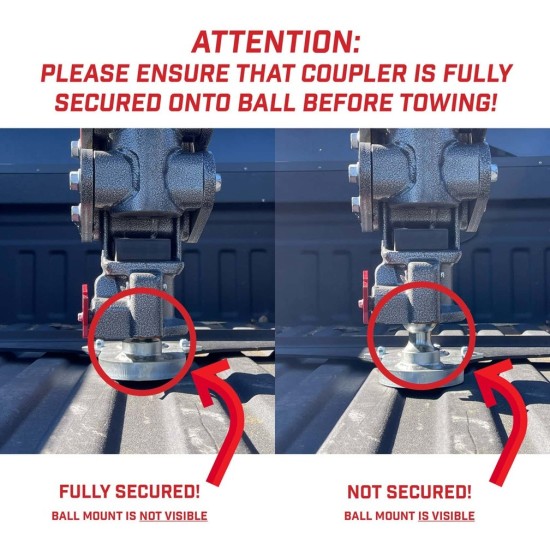 ATTENTION:
PLEASE ENSURE THAT COUPLER IS FULLY SECURED ONTO BALL BEFORE TOWING!

FULLY SECURED!
BALL MOUNT IS NOT VISIBLE

NOT SECURED!
BALL MOUNT IS VISIBLE