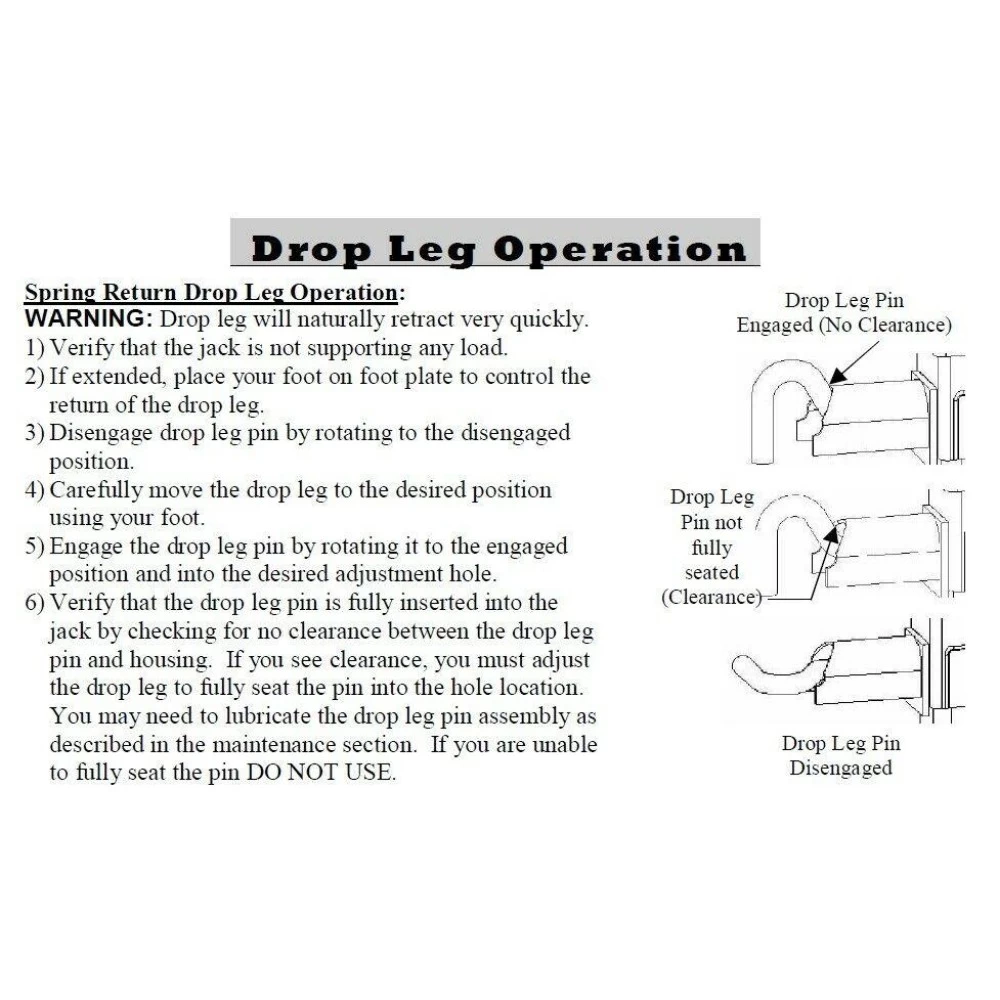 Drop Leg Operation

Spring Return Drop Leg Operation:
WARNING: Drop leg will naturally retract very quickly.
1) Verify that the jack is not supporting any load.
2) If extended, place your foot on foot plate to control the return of the drop leg.
3) Disengage drop leg pin by rotating to the disengaged position.
4) Carefully move the drop leg to the desired position using your foot.
5) Engage the drop leg pin by rotating it to the engaged position and into the desired adjustment hole.
6) Verify that the drop leg pin is fully inserted into the jack by checking for no clearance between the drop leg pin and housing. If you see clearance, you must adjust the drop leg to fully seat the pin into the hole location. You may need to lubricate the drop leg pin assembly as described in the maintenance section. If you are unable to fully seat the pin DO NOT USE.

Drop Leg Pin Engaged (No Clearance)

Drop Leg Pin not fully seated (Clearance)

Drop Leg Pin Disengaged