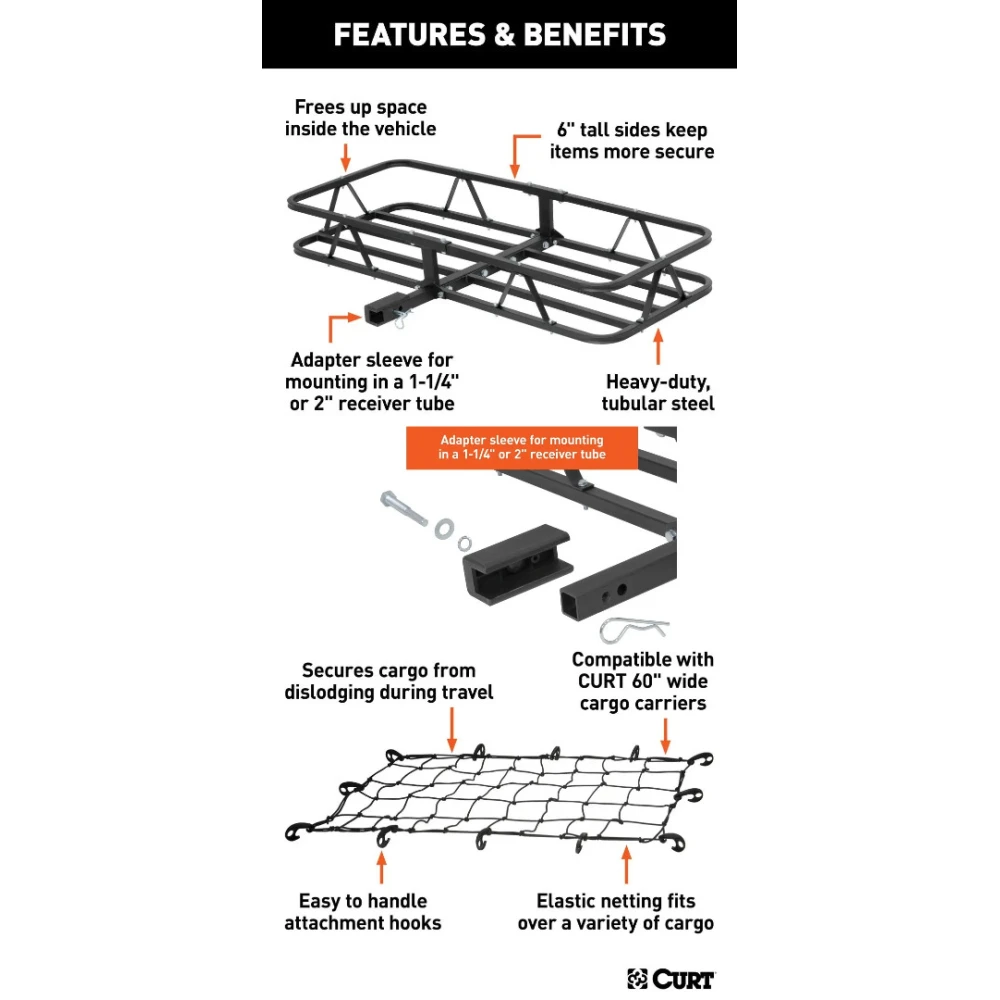 FEATURES & BENEFITS

Frees up space inside the vehicle

6" tall sides keep items more secure

Adapter sleeve for mounting in a 1-1/4" or 2" receiver tube

Heavy-duty, tubular steel

Adapter sleeve for mounting in a 1-1/4" or 2" receiver tube

Secures cargo from dislodging during travel

Compatible with CURT 60" wide cargo carriers

Easy to handle attachment hooks

Elastic netting fits over a variety of cargo

CURT