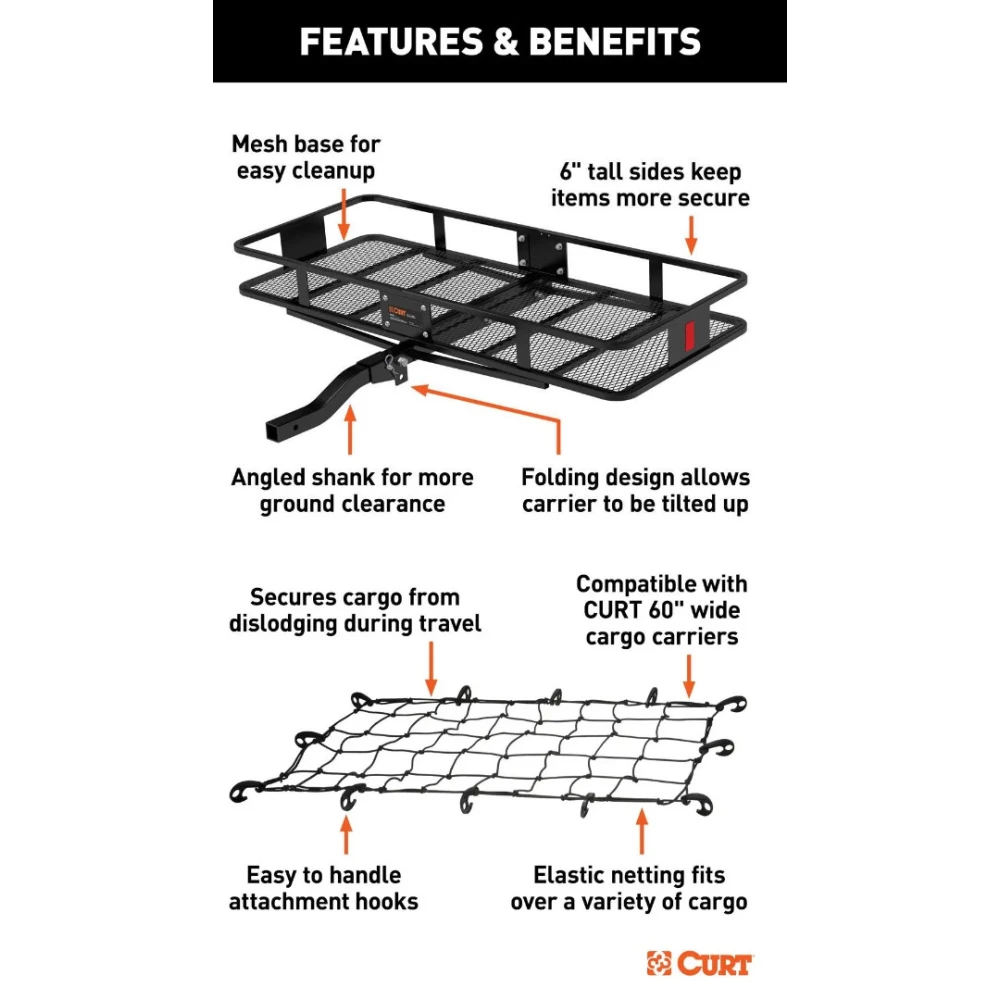 FEATURES & BENEFITS

Mesh base for easy cleanup

6" tall sides keep items more secure

CURT

Angled shank for more ground clearance

Folding design allows carrier to be tilted up

Secures cargo from dislodging during travel

Compatible with CURT 60" wide cargo carriers

Easy to handle attachment hooks

Elastic netting fits over a variety of cargo

CURT