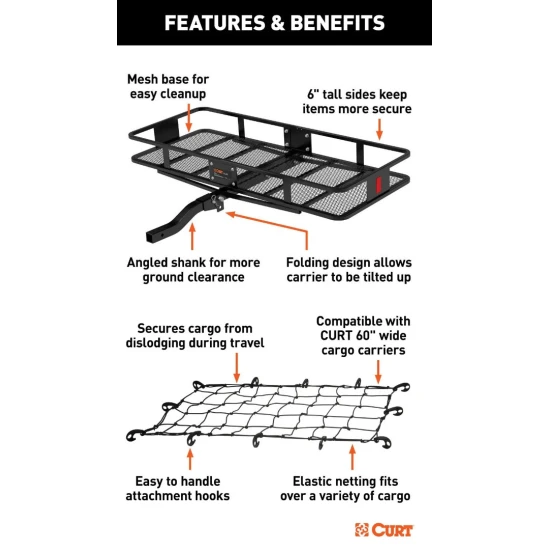 FEATURES & BENEFITS

Mesh base for easy cleanup

6" tall sides keep items more secure

Angled shank for more ground clearance

Folding design allows carrier to be tilted up

Secures cargo from dislodging during travel

Compatible with CURT 60" wide cargo carriers

Easy to handle attachment hooks

Elastic netting fits over a variety of cargo

CURT