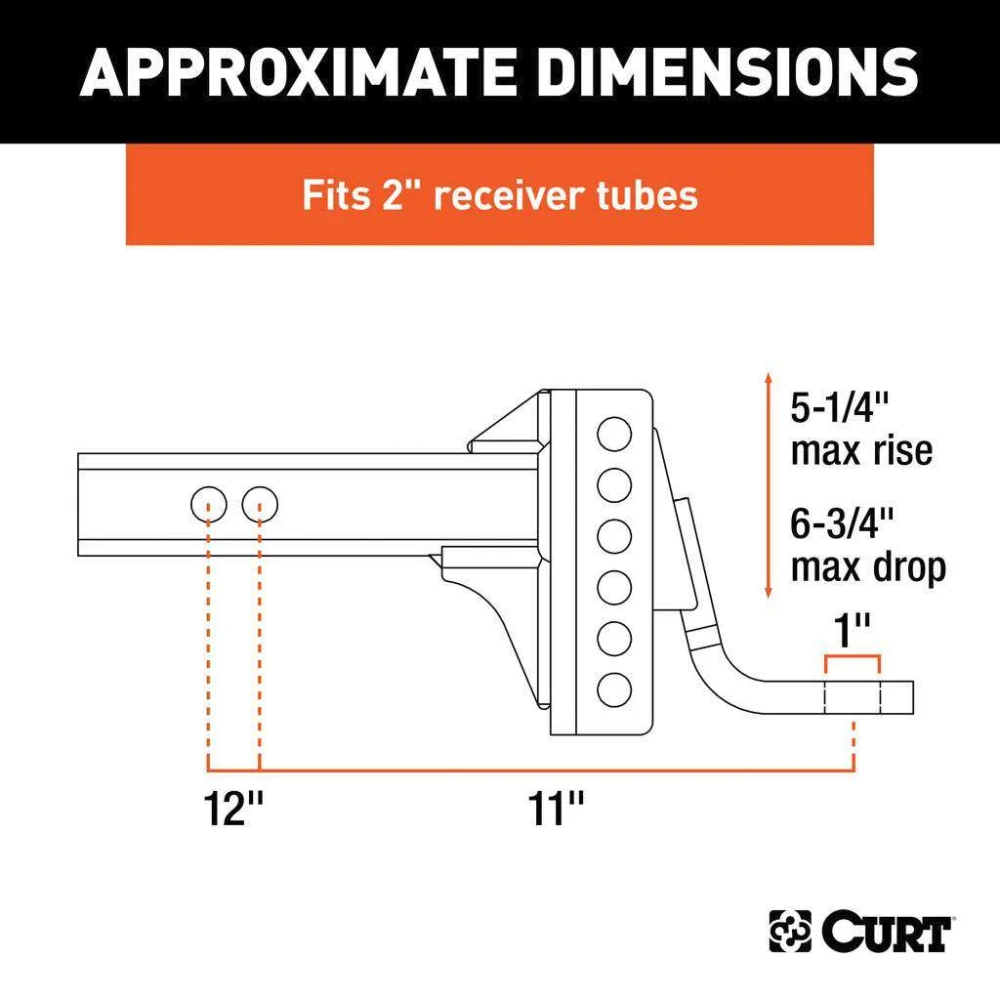 APPROXIMATE DIMENSIONS

Fits 2" receiver tubes

5-1/4" max rise

6-3/4" max drop

1"

12"

11"

CURT