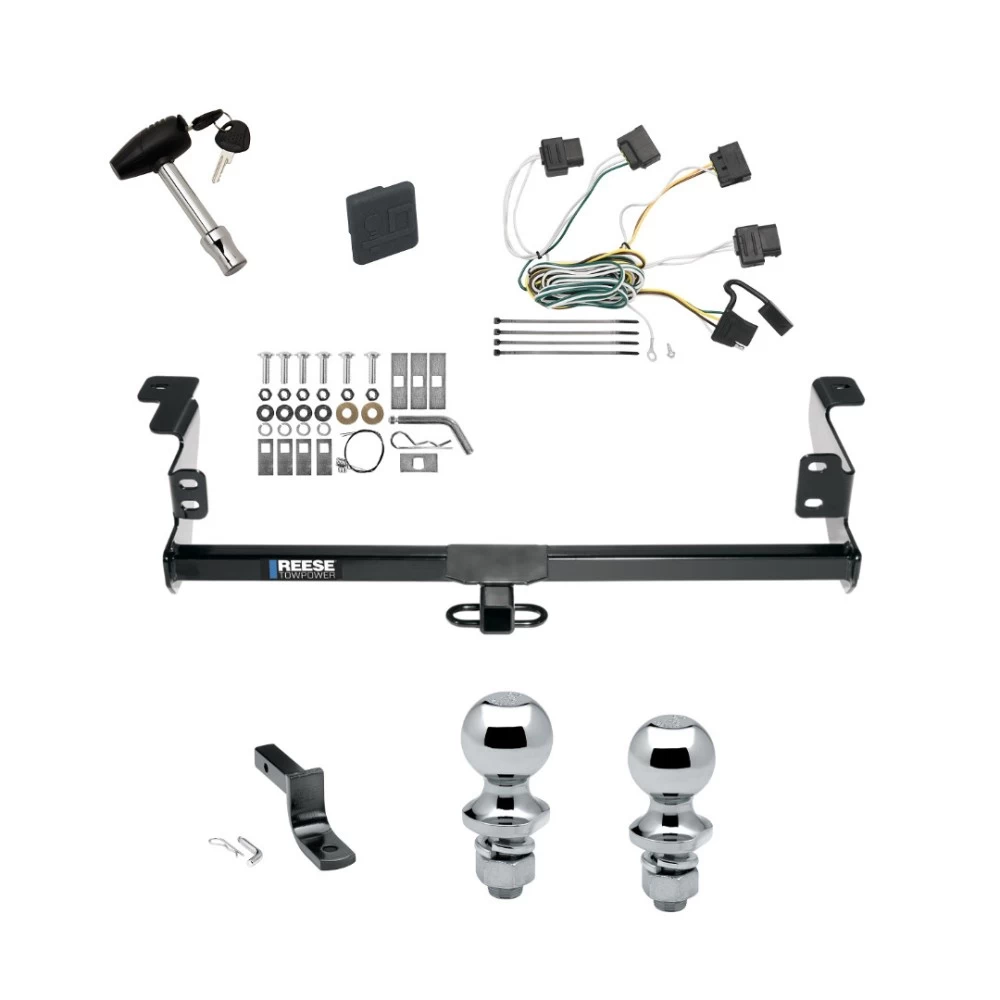 REESE
TOWPOWER