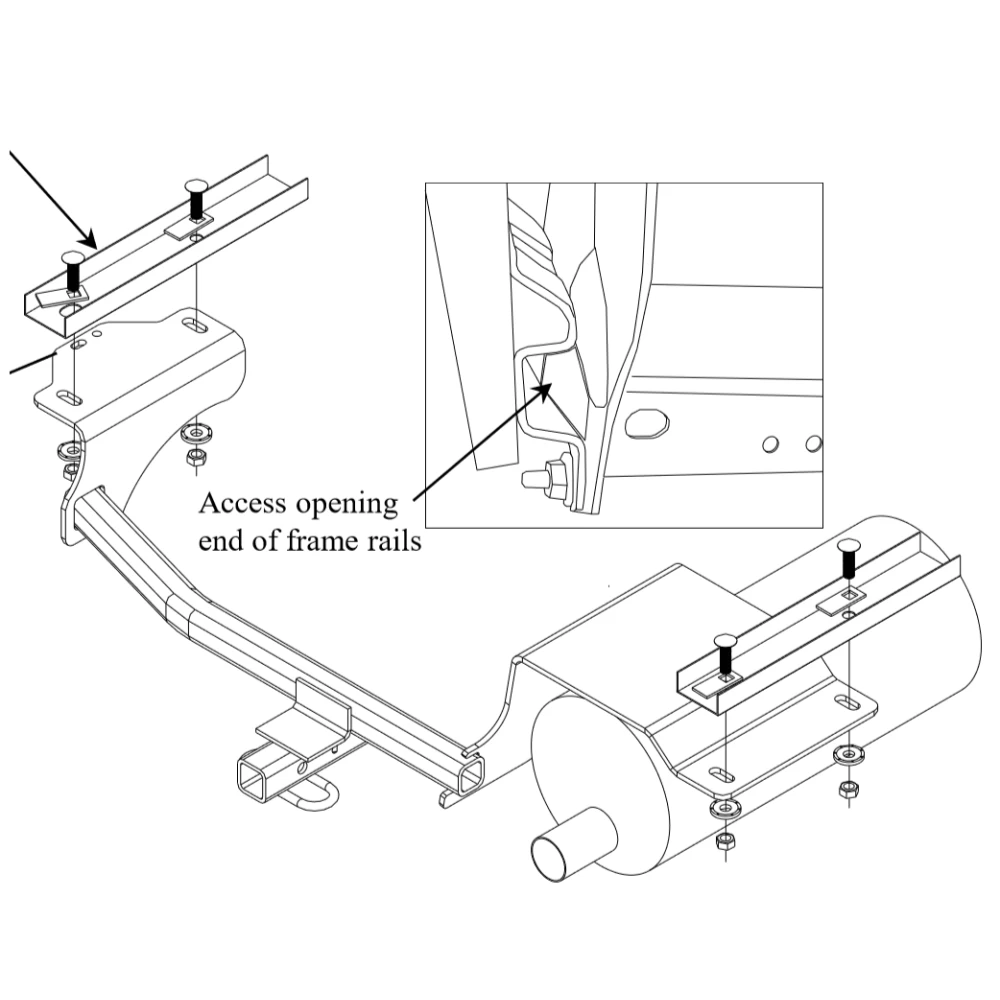 Access opening
end of frame rails