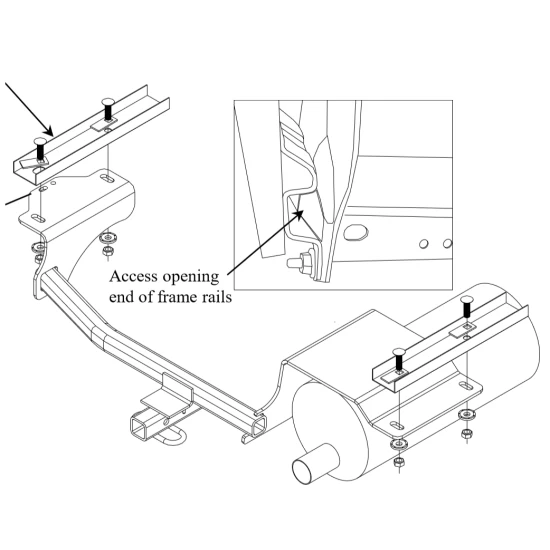 Access opening
end of frame rails