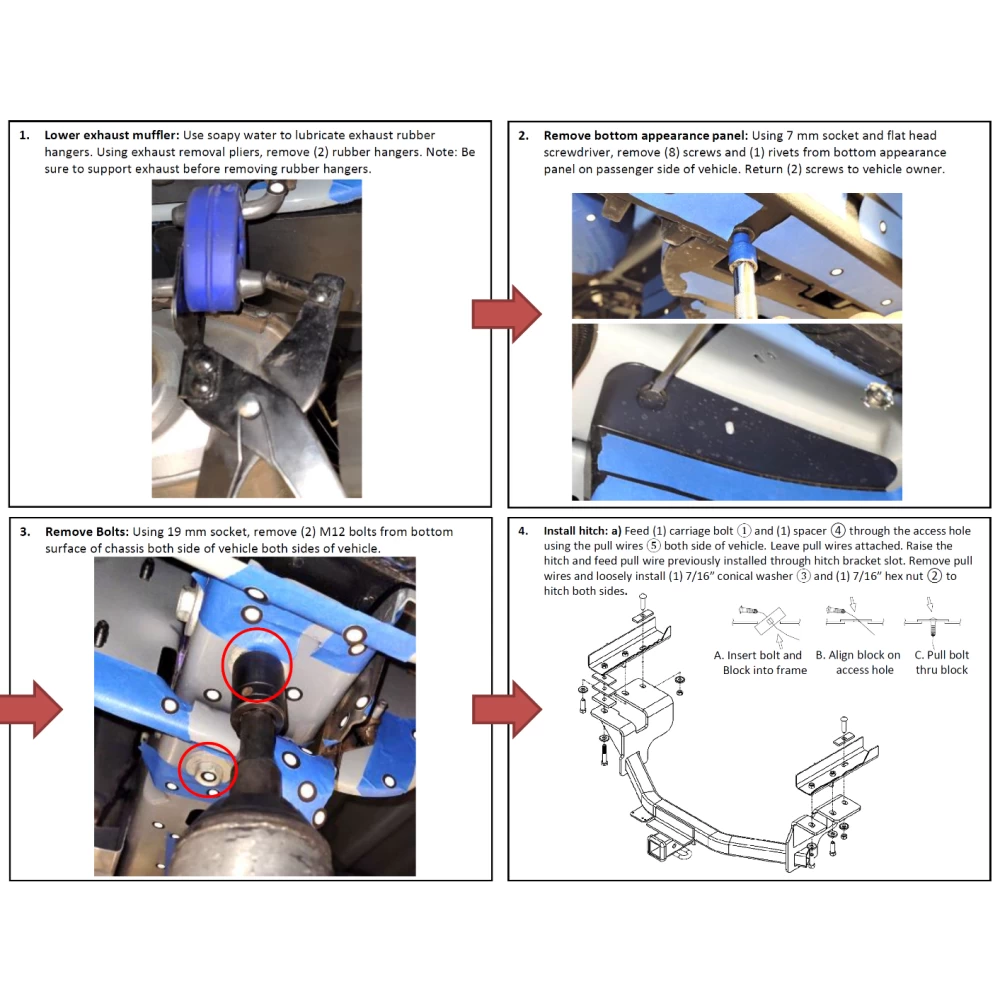 1. **Lower exhaust muffler:** Use soapy water to lubricate exhaust rubber hangers. Using exhaust removal pliers, remove (2) rubber hangers. Note: Be sure to support exhaust before removing rubber hangers.

2. **Remove bottom appearance panel:** Using 7 mm socket and flat head screwdriver, remove (8) screws and (1) rivets from bottom appearance panel on passenger side of vehicle. Return (2) screws to vehicle owner.

3. **Remove Bolts:** Using 19 mm socket, remove (2) M12 bolts from bottom surface of chassis both side of vehicle both sides of vehicle.

4. **Install hitch: a)** Feed (1) carriage bolt ① and (1) spacer ④ through the access hole using the pull wires ⑤ both side of vehicle. Leave pull wires attached. Raise the hitch and feed pull wire previously installed through hitch bracket slot. Remove pull wires and loosely install (1) 7/16" conical washer ③ and (1) 7/16" hex nut ② to hitch both sides.

A. Insert bolt and Block into frame

B. Align block on access hole

C. Pull bolt thru block