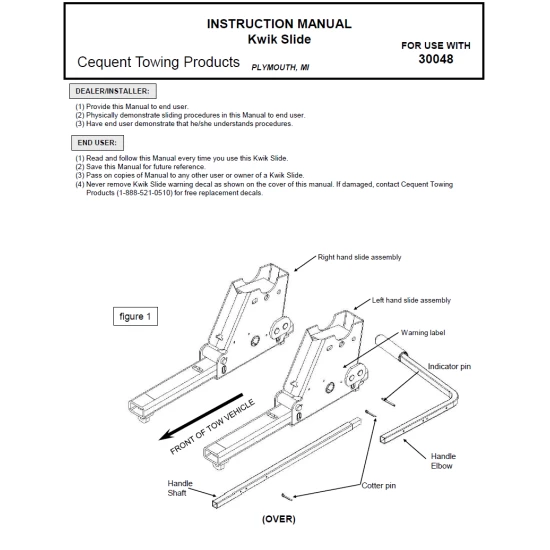 INSTRUCTION MANUAL
Kwik Slide

Cequent Towing Products PLYMOUTH, MI

FOR USE WITH
30048

DEALER/INSTALLER:

(1) Provide this Manual to end user.
(2) Physically demonstrate sliding procedures in this Manual to end user.
(3) Have end user demonstrate that he/she understands procedures.

END USER:

(1) Read and follow this Manual every time you use this Kwik Slide.
(2) Save this Manual for future reference.
(3) Pass on copies of Manual to any other user or owner of a Kwik Slide.
(4) Never remove Kwik Slide warning decal as shown on the cover of this manual. If damaged, contact Cequent Towing Products (1-888-521-0510) for free replacement decals.

figure 1

Right hand slide assembly

Left hand slide assembly

Warning label

Indicator pin

FRONT OF TOW VEHICLE

Handle Elbow

Handle Shaft

Cotter pin

(OVER)