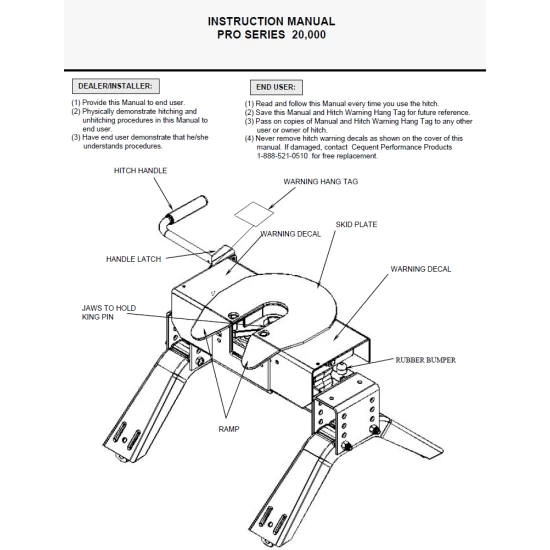 INSTRUCTION MANUAL
PRO SERIES 20,000

DEALER/INSTALLER:

(1) Provide this Manual to end user.
(2) Physically demonstrate hitching and unhitching procedures in this Manual to end user.
(3) Have end user demonstrate that he/she understands procedures.

END USER:

(1) Read and follow this Manual every time you use the hitch.
(2) Save this Manual and Hitch Warning Hang Tag for future reference.
(3) Pass on copies of Manual and Hitch Warning Hang Tag to any other user or owner of hitch.
(4) Never remove hitch warning decals as shown on the cover of this manual. If damaged, contact Cequent Performance Products 1-888-521-0510 for free replacement.

HITCH HANDLE

WARNING HANG TAG

SKID PLATE

WARNING DECAL

HANDLE LATCH

WARNING DECAL

JAWS TO HOLD KING PIN

RUBBER BUMPER

RAMP