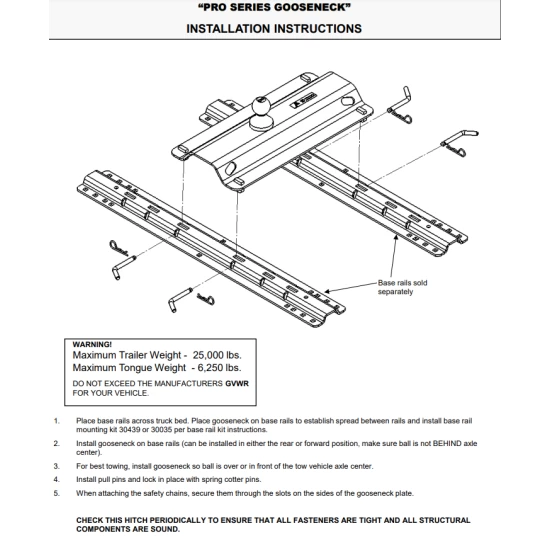 "PRO SERIES GOOSENECK"

INSTALLATION INSTRUCTIONS

Base rails sold separately

WARNING!
Maximum Trailer Weight - 25,000 lbs.
Maximum Tongue Weight - 6,250 lbs.
DO NOT EXCEED THE MANUFACTURERS GVWR FOR YOUR VEHICLE.

1. Place base rails across truck bed. Place gooseneck on base rails to establish spread between rails and install base rail mounting kit 30439 or 30035 per base rail kit instructions.

2. Install gooseneck on base rails (can be installed in either the rear or forward position, make sure ball is not BEHIND axle center).

3. For best towing, install gooseneck so ball is over or in front of the tow vehicle axle center.

4. Install pull pins and lock in place with spring cotter pins.

5. When attaching the safety chains, secure them through the slots on the sides of the gooseneck plate.

CHECK THIS HITCH PERIODICALLY TO ENSURE THAT ALL FASTENERS ARE TIGHT AND ALL STRUCTURAL COMPONENTS ARE SOUND.