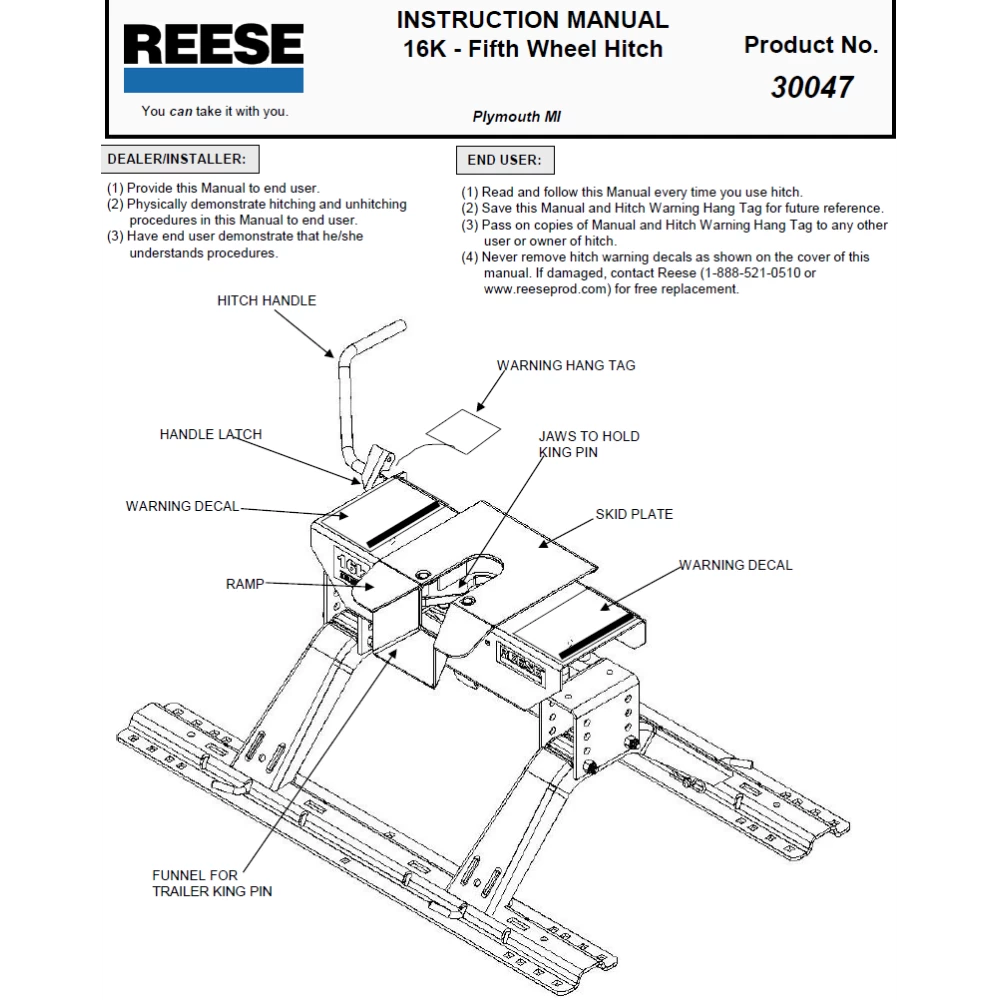 REESE

You can take it with you.

INSTRUCTION MANUAL
16K - Fifth Wheel Hitch

Plymouth MI

Product No.
30047

DEALER/INSTALLER:

(1) Provide this Manual to end user.
(2) Physically demonstrate hitching and unhitching procedures in this Manual to end user.
(3) Have end user demonstrate that he/she understands procedures.

END USER:

(1) Read and follow this Manual every time you use hitch.
(2) Save this Manual and Hitch Warning Hang Tag for future reference.
(3) Pass on copies of Manual and Hitch Warning Hang Tag to any other user or owner of hitch.
(4) Never remove hitch warning decals as shown on the cover of this manual. If damaged, contact Reese (1-888-521-0510 or www.reeseprod.com) for free replacement.

HITCH HANDLE

WARNING HANG TAG

HANDLE LATCH

JAWS TO HOLD KING PIN

WARNING DECAL

SKID PLATE

WARNING DECAL

RAMP

16K

REESE

FUNNEL FOR TRAILER KING PIN